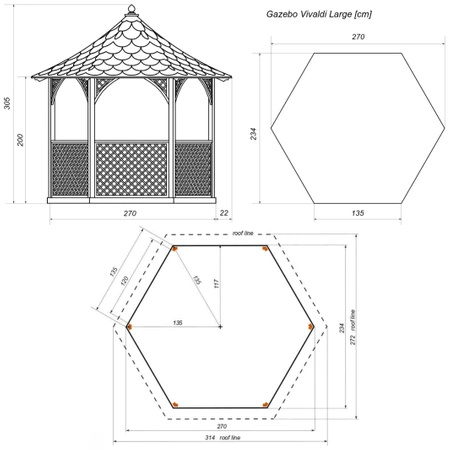 Gazebo Vivaldi Large [cm]

305

200

270

22

270

234

135

roof line

135

120

135

117

135

234

272 roof line

270

314 roof line