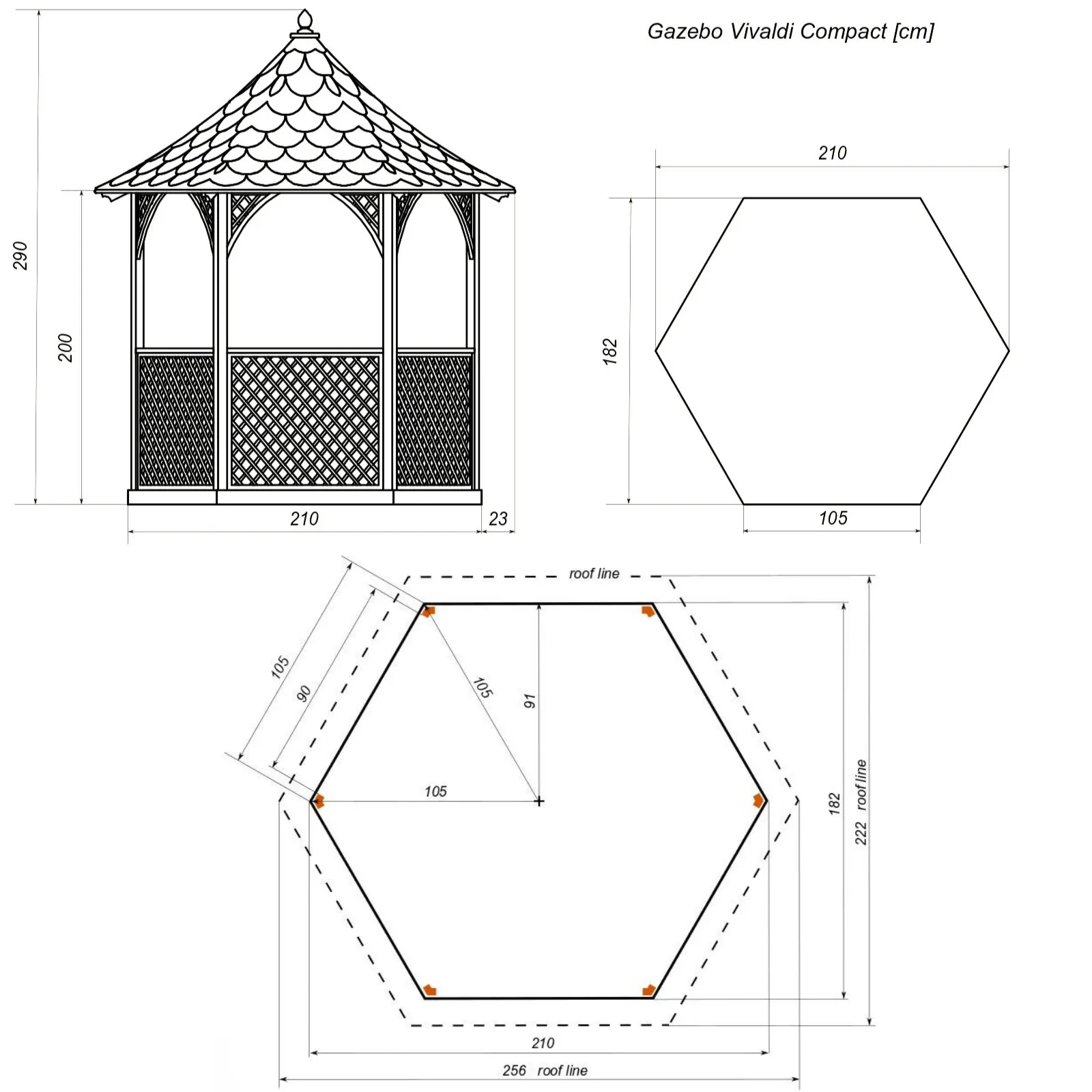 Gazebo Vivaldi Compact [cm]

290
200
210
23

210
182
105

roof line
105
90
105
91
105
182
222 roof line
210
256 roof line