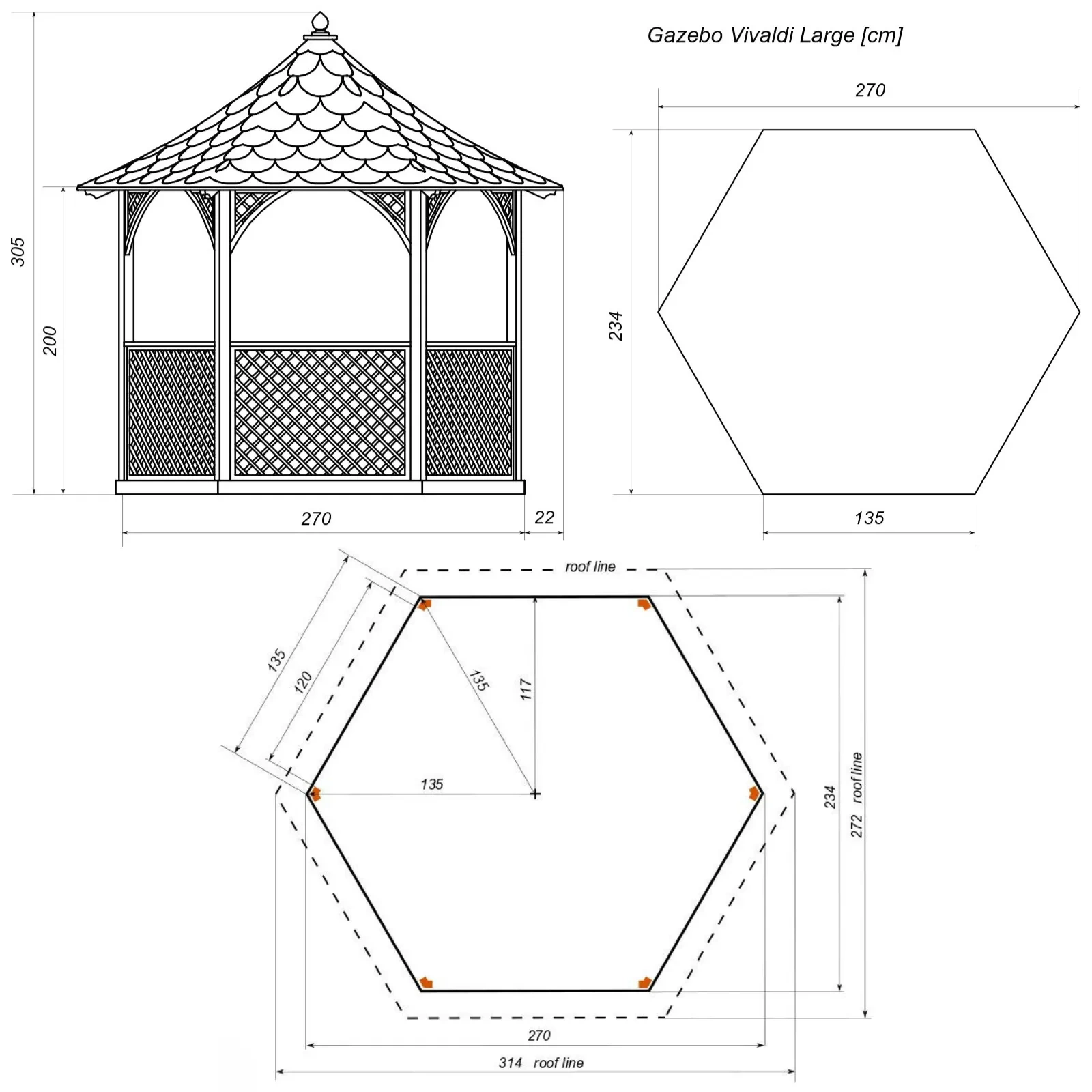 Gazebo Vivaldi Large [cm]

305

200

270

22

270

234

135

roof line

135

120

135

117

135

234

272 roof line

270

314 roof line