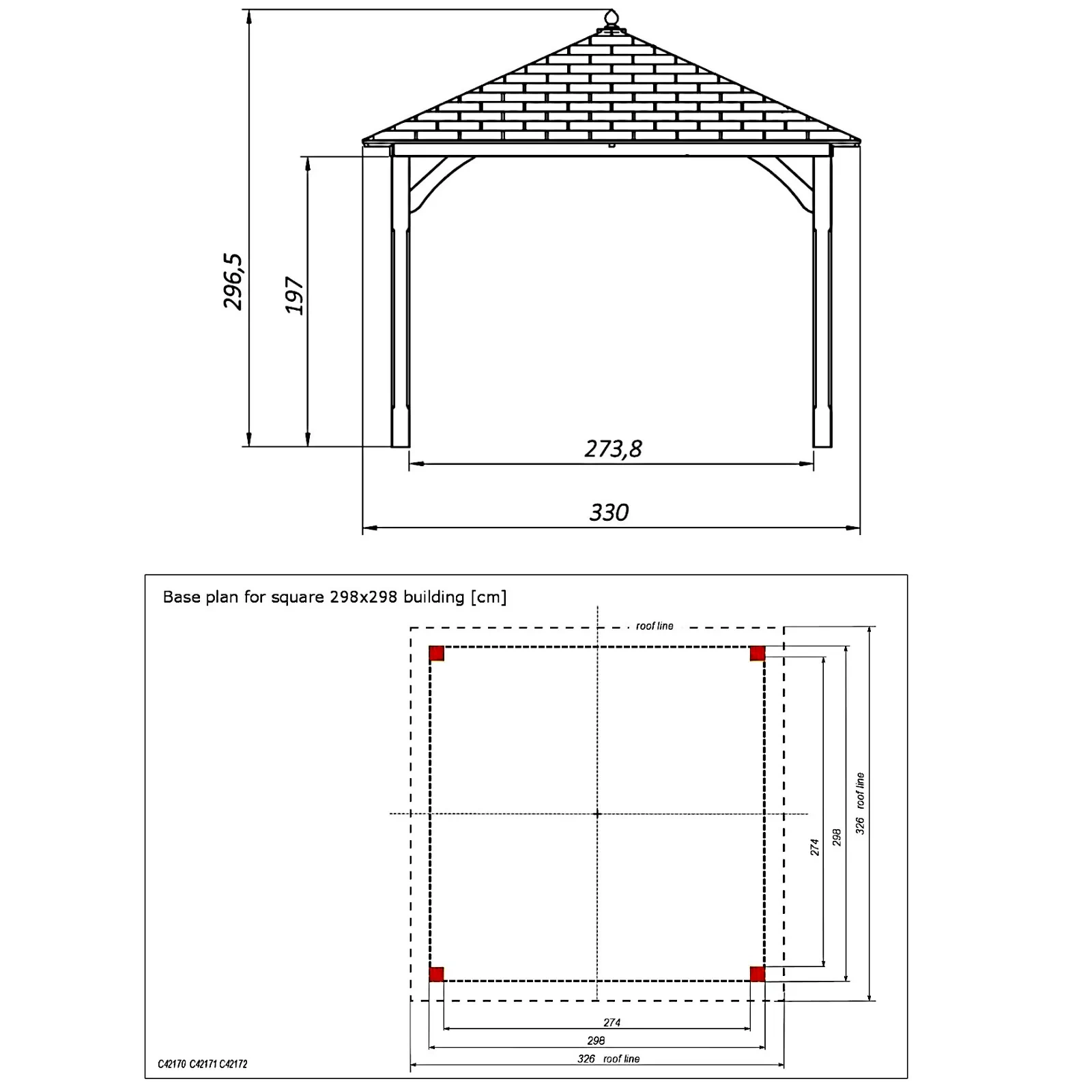 296,5

197

273,8

330

Base plan for square 298x298 building [cm]

roof line

274

298

326 roof line

274

298

326 roof line

C42170 C42171 C42172