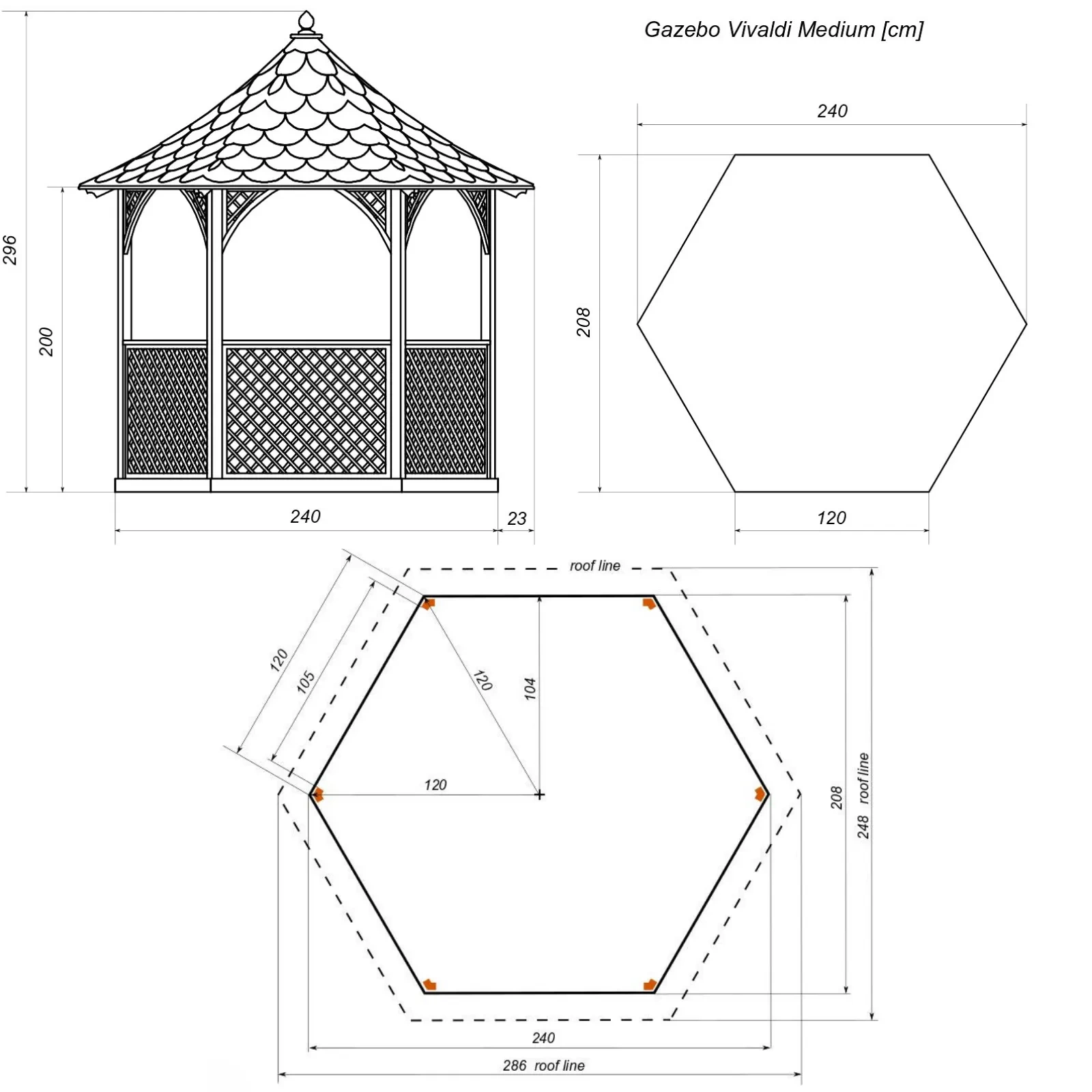 Gazebo Vivaldi Medium [cm]

296
200
240
23

240
208
120

roof line
120
105
120
104
120
208
248 roof line
240
286 roof line