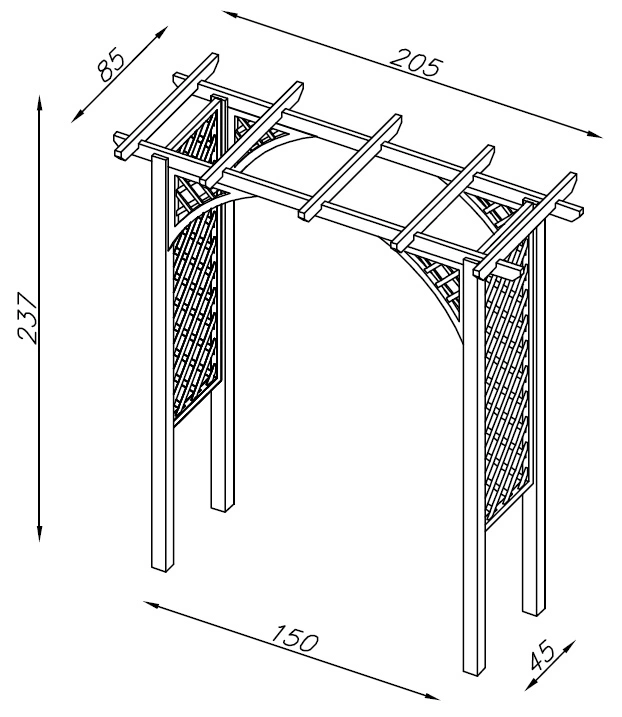 85
205
237
150
45