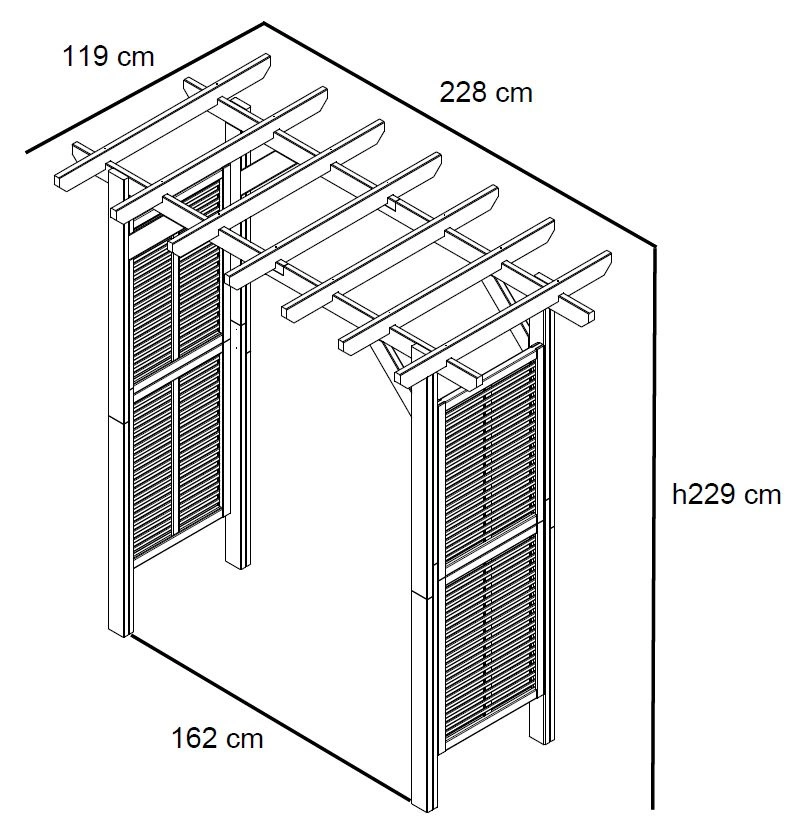 119 cm
228 cm
h229 cm
162 cm